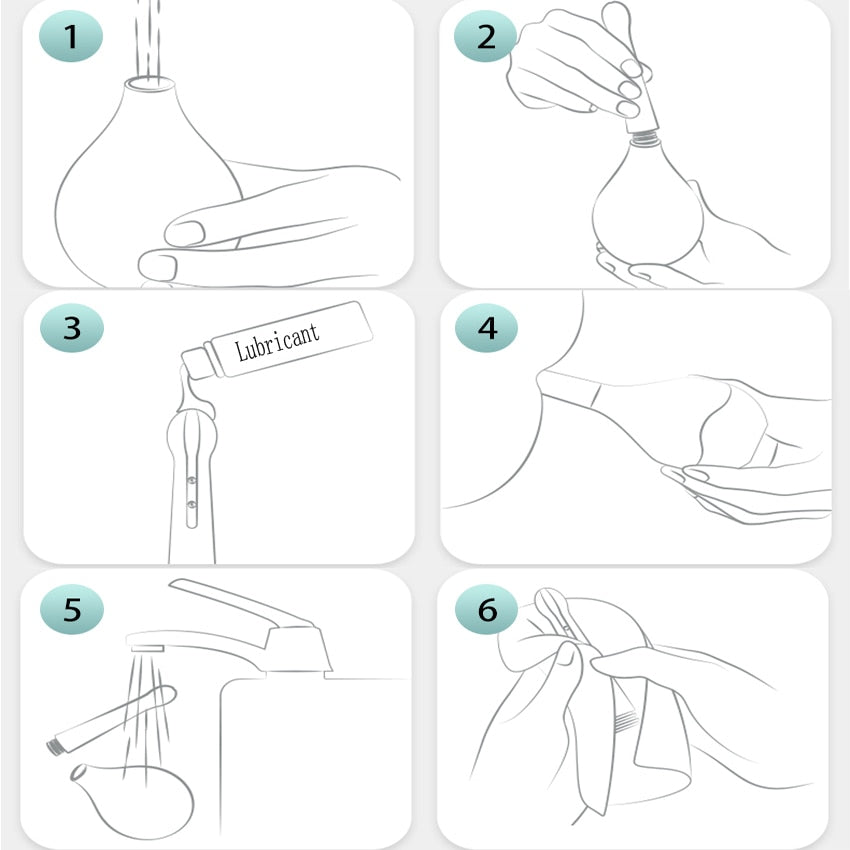 1

2

3

Lubricant

4

5

6